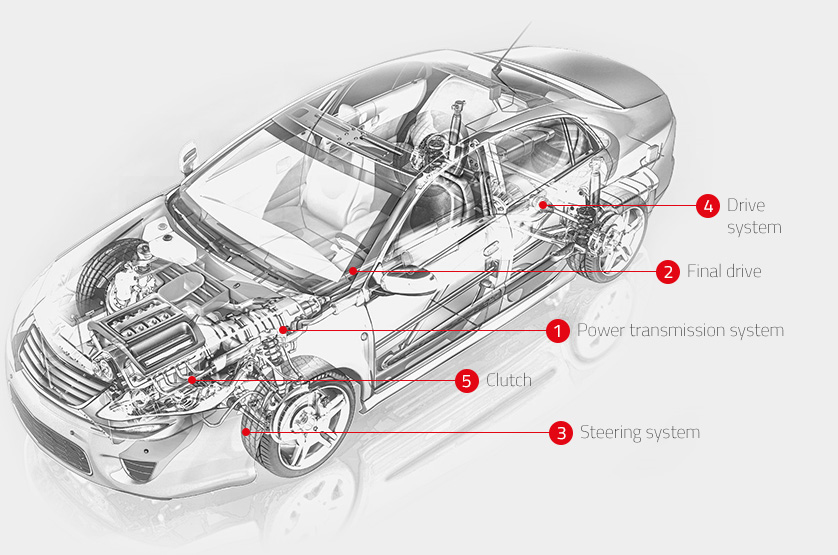 4 Drive system

2 Final drive

1 Power transmission system

5 Clutch

3 Steering system